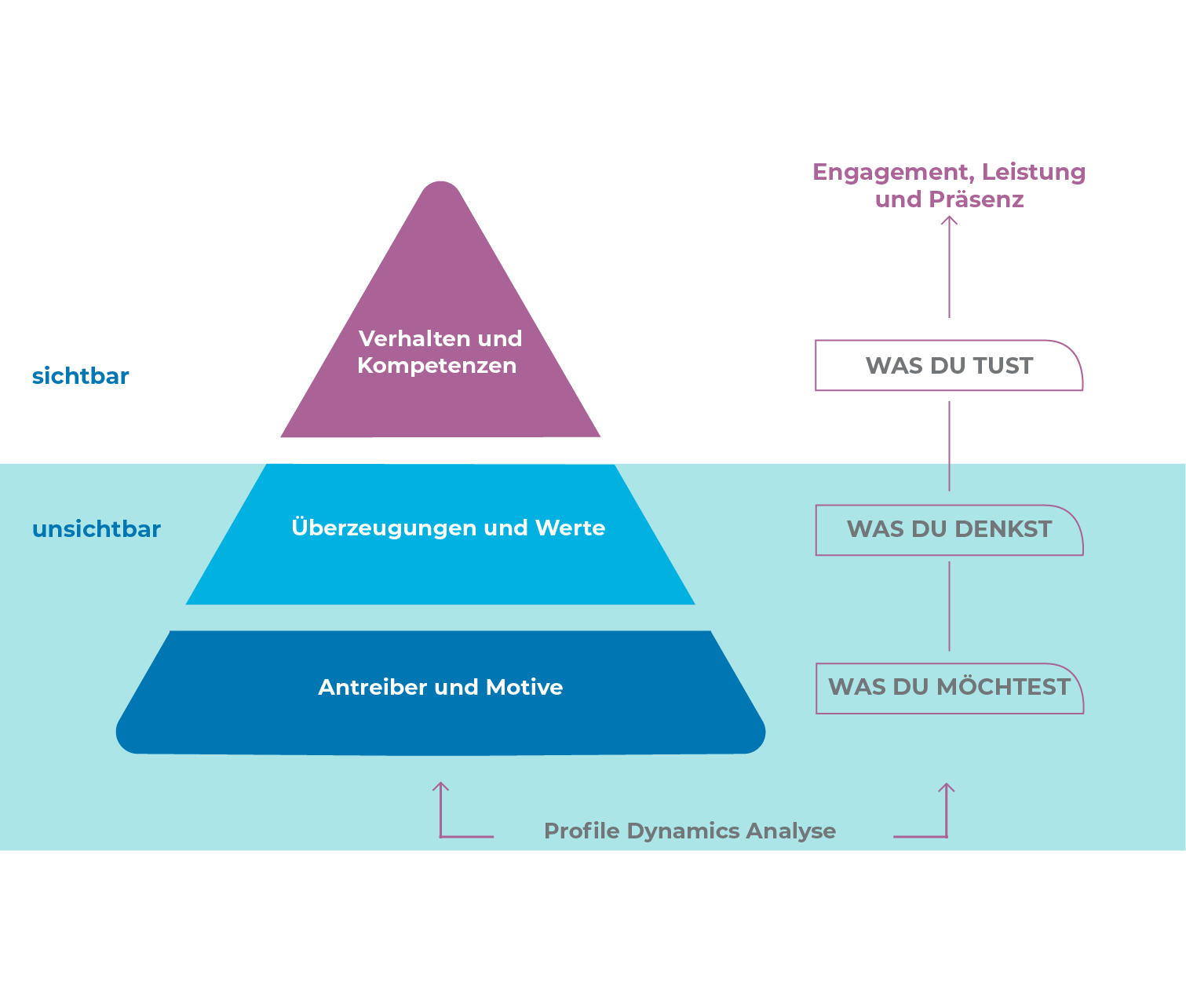 Engagement, Leistung und Präsenz

sichtbar

Verhalten und Kompetenzen

WAS DU TUST

unsichtbar

Überzeugungen und Werte

WAS DU DENKST

Antreiber und Motive

WAS DU MÖCHTEST

Profile Dynamics Analyse