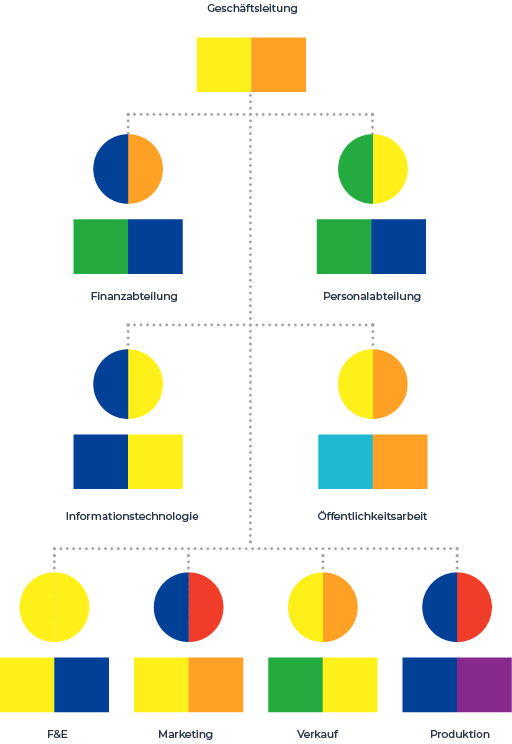 Geschäftsleitung

Finanzabteilung

Personalabteilung

Informationstechnologie

Öffentlichkeitsarbeit

F&E

Marketing

Verkauf

Produktion