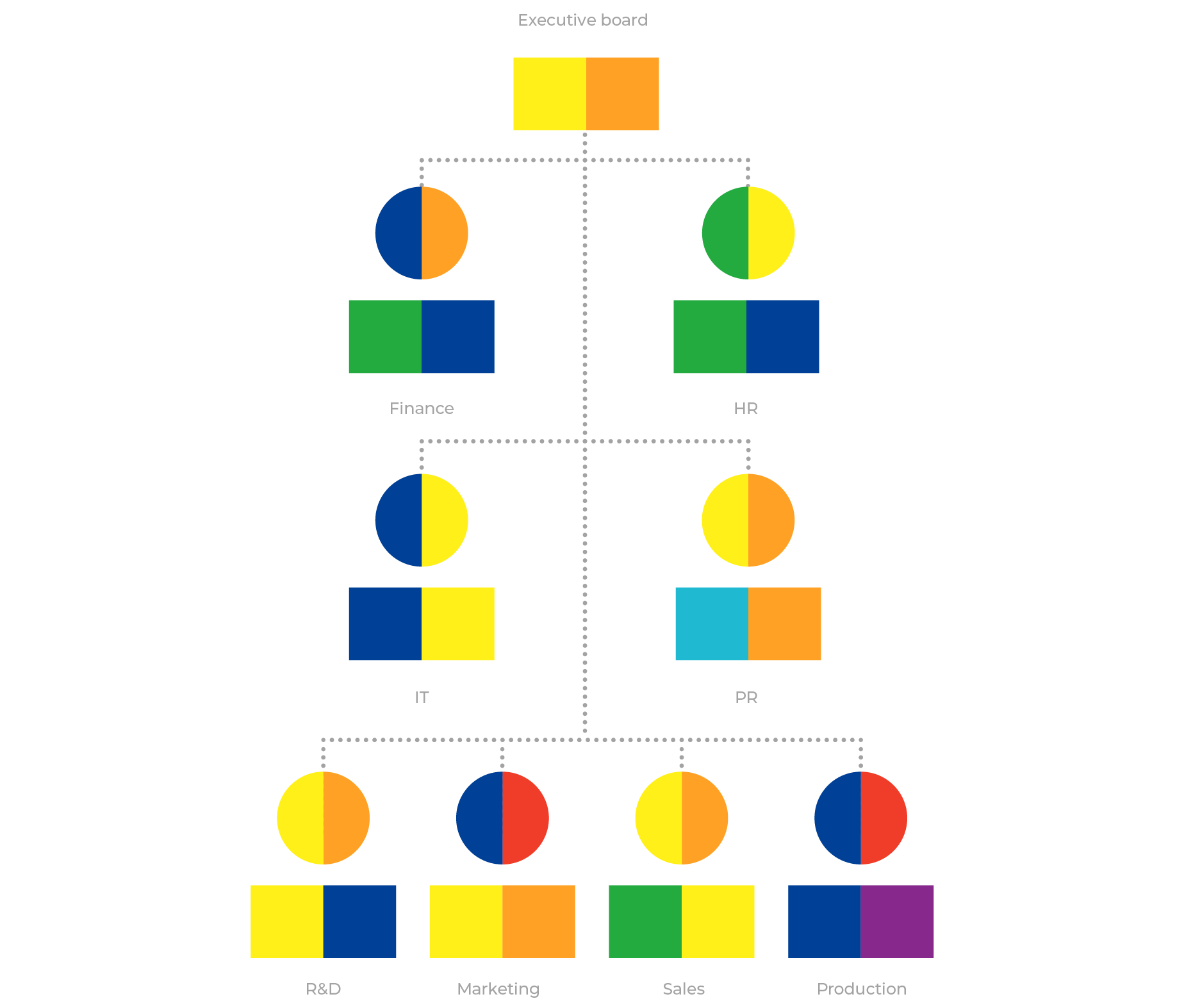 Executive board

Finance

HR

IT

PR

R&D

Marketing

Sales

Production