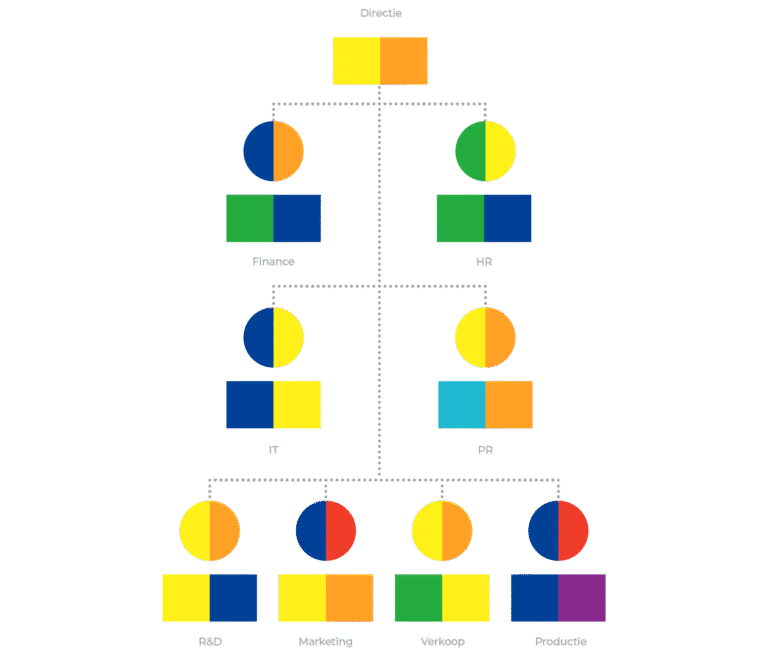 Directie

Finance

HR

IT

PR

R&D

Marketing

Verkoop

Productie