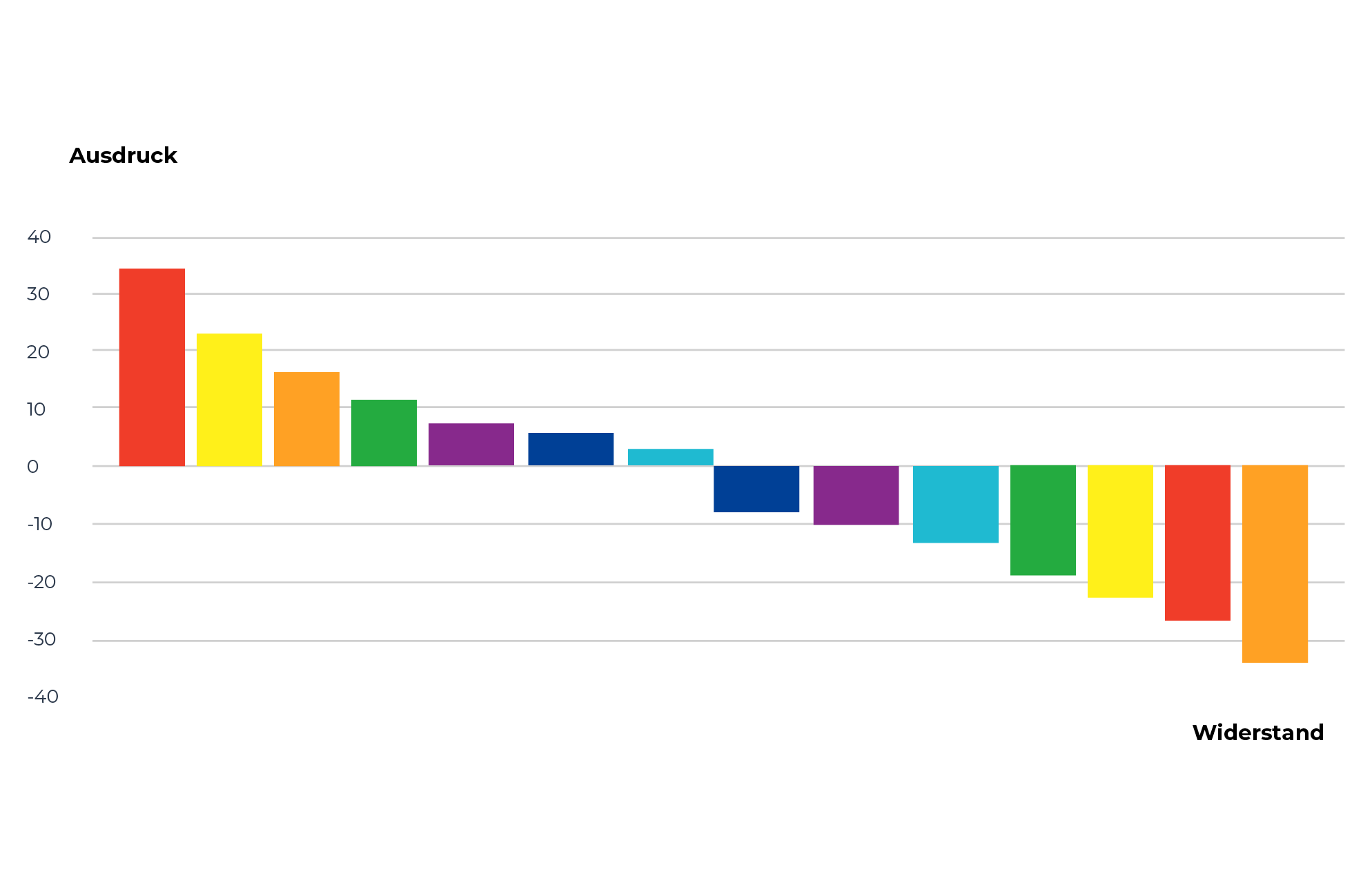 Ausdruck

40
30
20
10
0
-10
-20
-30
-40

Widerstand