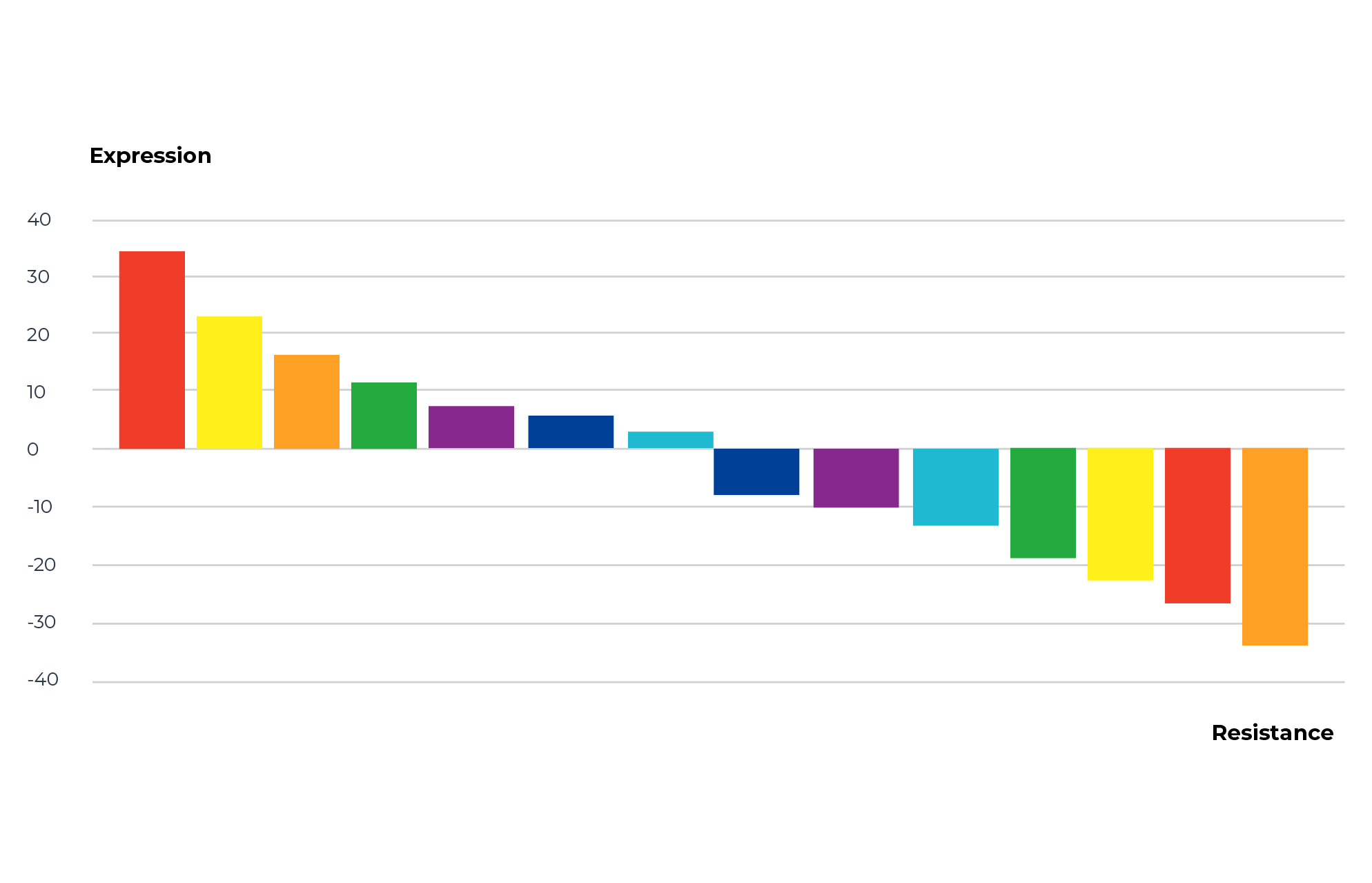 Expression

40
30
20
10
0
-10
-20
-30
-40

Resistance