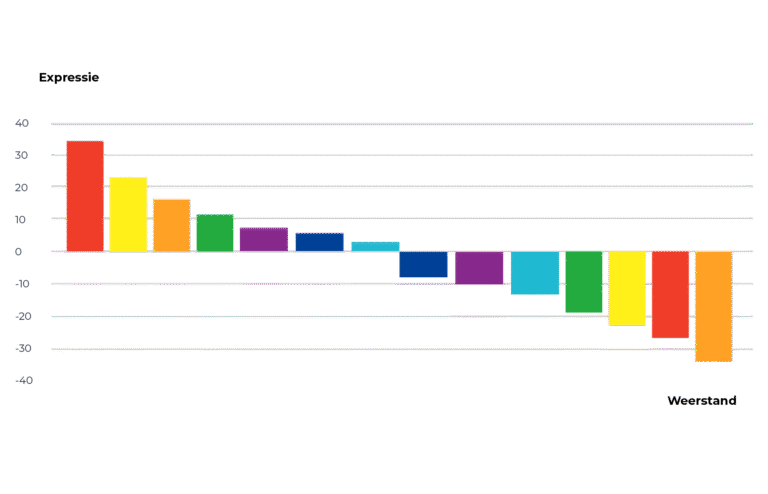 Expressie

40
30
20
10
0
-10
-20
-30
-40

Weerstand